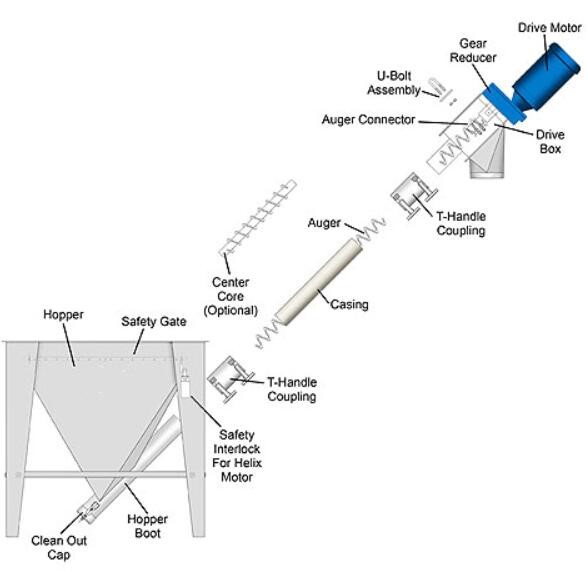 Drive Motor

Gear Reducer

U-Bolt Assembly

Auger Connector

Drive Box

T-Handle Coupling

Auger

Center Core (Optional)

Casing

Hopper

Safety Gate

T-Handle Coupling

Safety Interlock For Helix Motor

Hopper Boot

Clean Out Cap